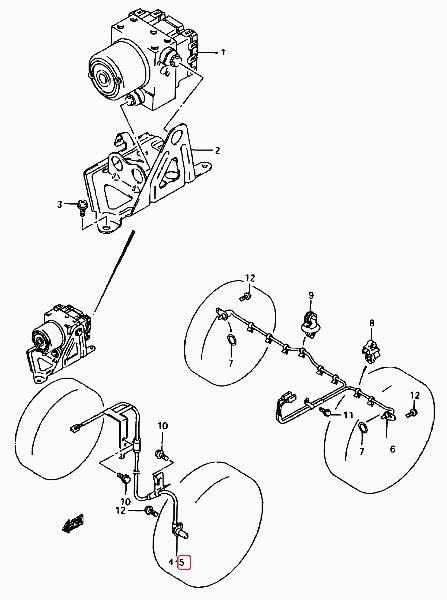 1
2
3
12
9
8
7
12
11
7
6
10
10
12
4
5