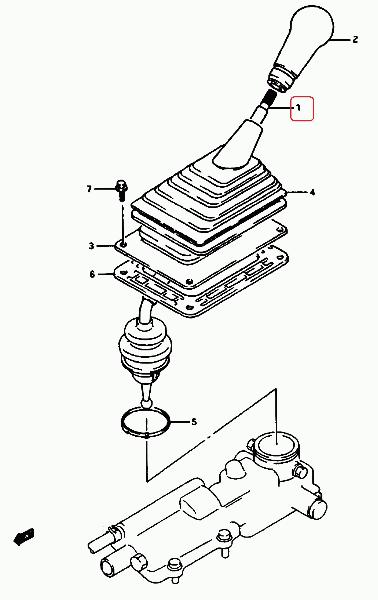 2
1
7
4
3
6
5