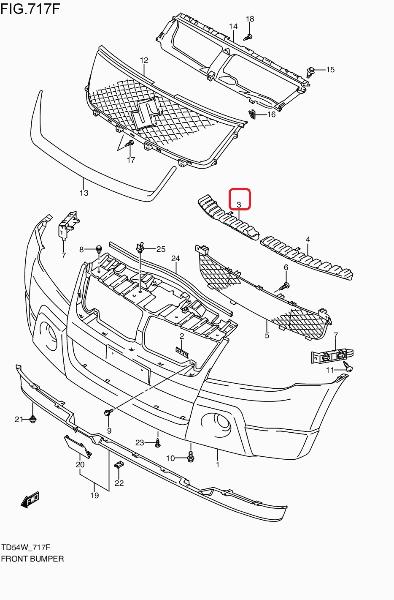 FIG.717F

18
14
12
15
16
17
13
3
4
7
8
25
24
6
5
2
7
11
21
9
23
10
1
20
22
19

TD54W_717F
FRONT BUMPER