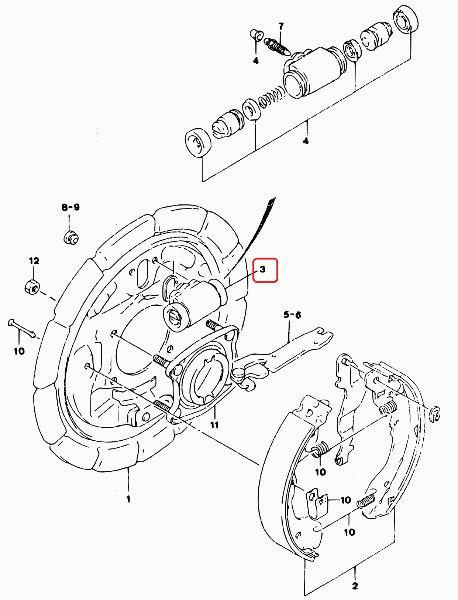 7
4
4
8-9
12
3
5-6
10
11
10
10
10
1
2