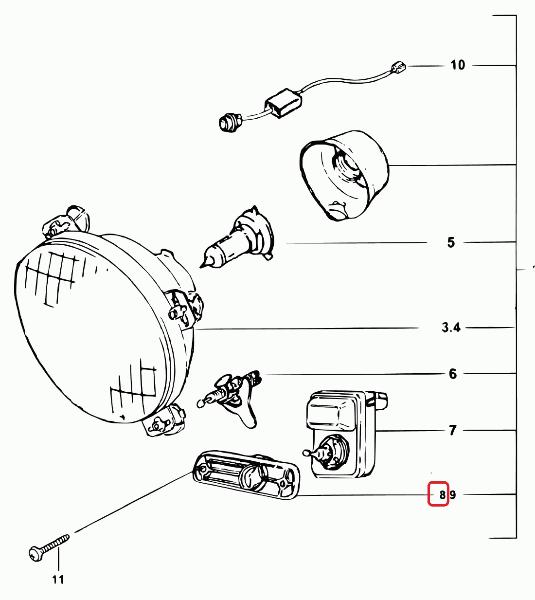 10

5

3.4

6

7

8 9

11