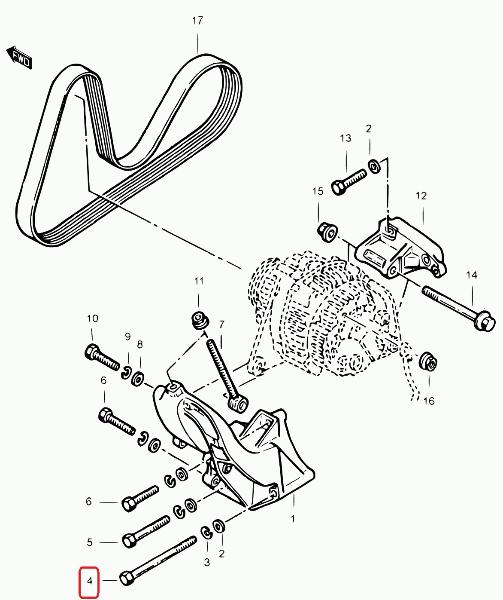 17

FWD

13
2
15
12
14
11
10
9
8
7
6
16
6
1
5
3
2
4