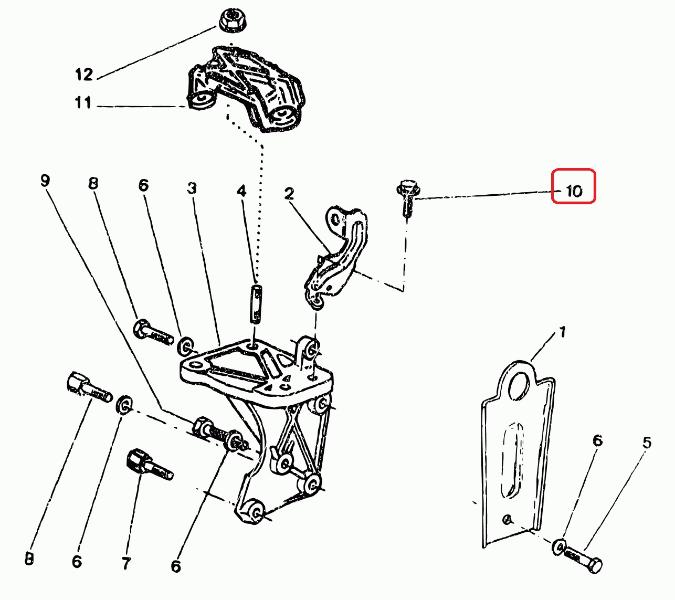 12
11
9
8
6
3
4
2
10
1
6
5
8
6
7
6