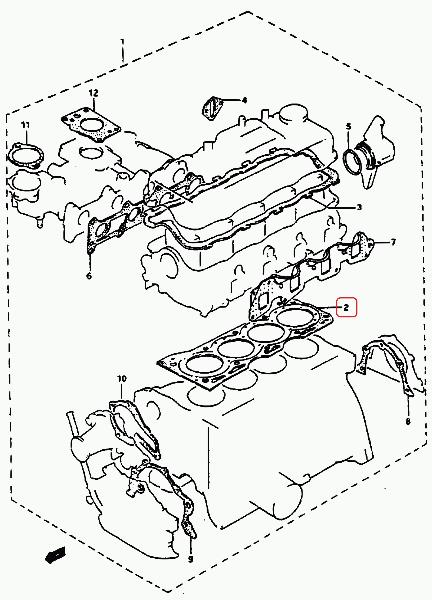 1
12
4
11
5
3
7
6
2
10
8
9