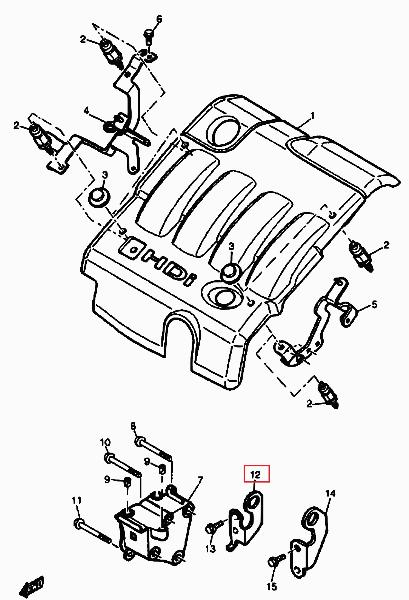 6
2
4
2
1
3
HDi
3
2
5
2
8
10
9
9
7
12
11
14
13
15