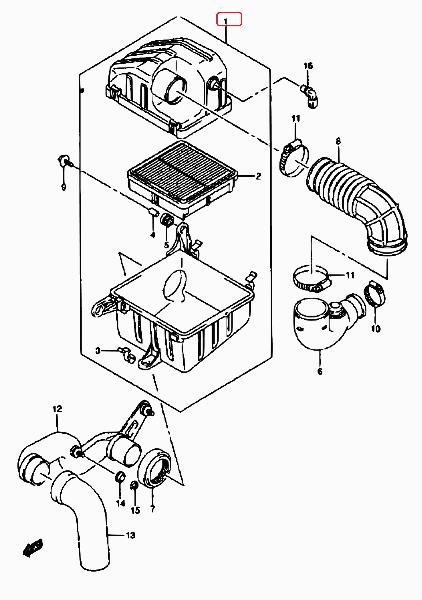 1
16
11
8
2
9
4
5
11
10
6
3
12
14
15
7
13