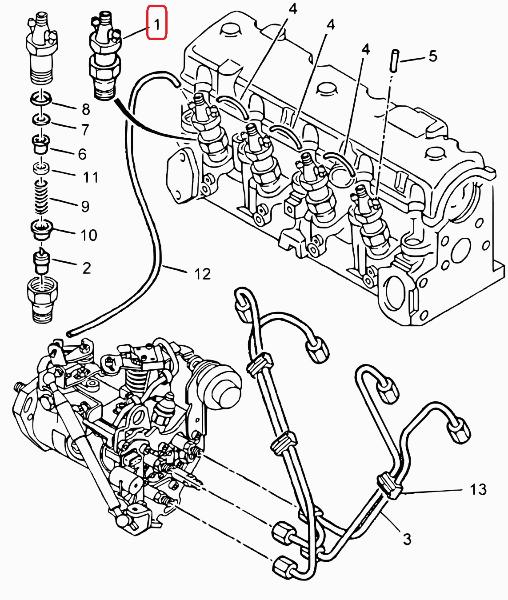 1
4
4
4
5
8
7
6
11
9
10
2
12
13
3