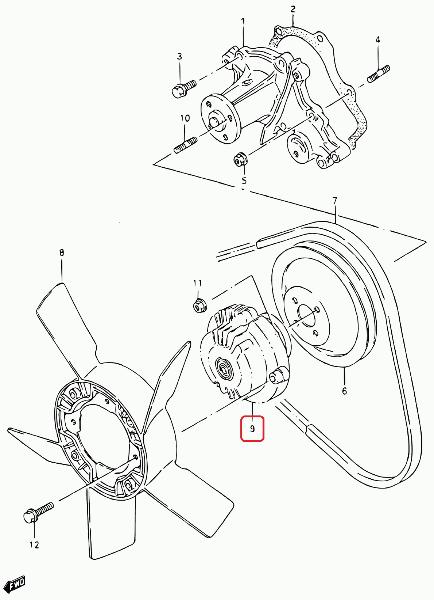 2
1
4
3
10
5
7
8
11
6
9
12
FWD