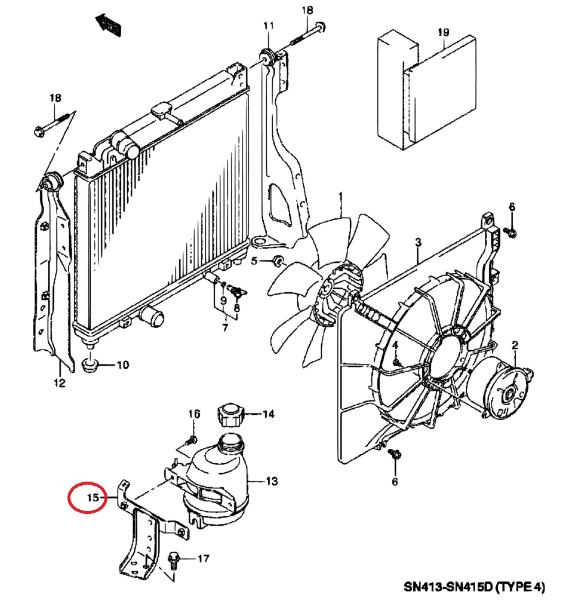 18
11
19
18
1
6
3
5
9
8
7
4
2
10
12
16
14
13
15
6
17
SN413-SN415D (TYPE 4)