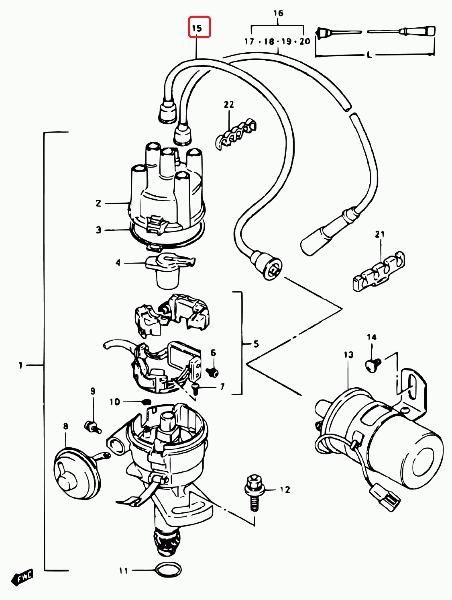 15
16
17 · 18 · 19 · 20
L
22
2
3
4
21
5
6
7
14
13
1
9
10
8
12
11
FWD