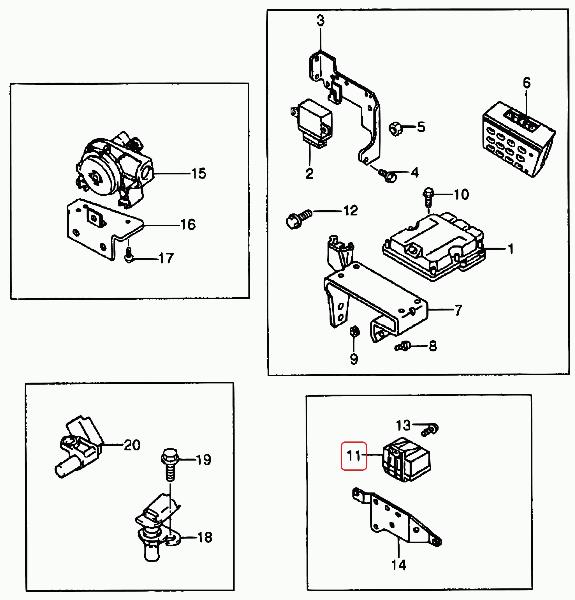 15
16
17
3
6
5
2
4
10
12
1
7
9
8
20
19
18
13
11
14