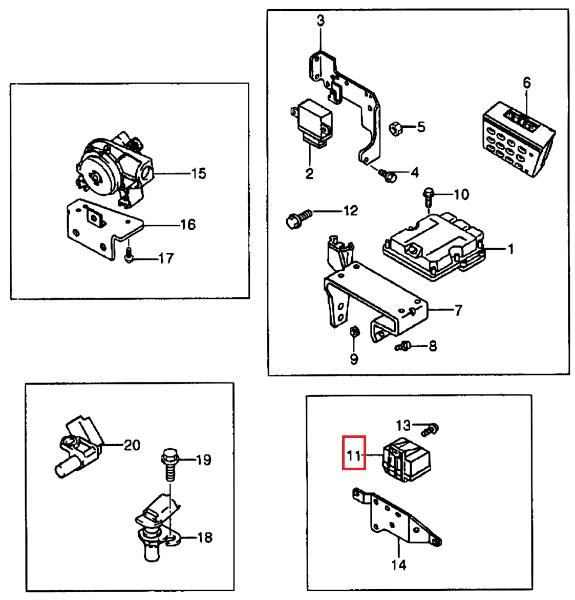 15
16
17
3
6
5
2
4
10
12
1
7
9
8
20
19
18
13
11
14