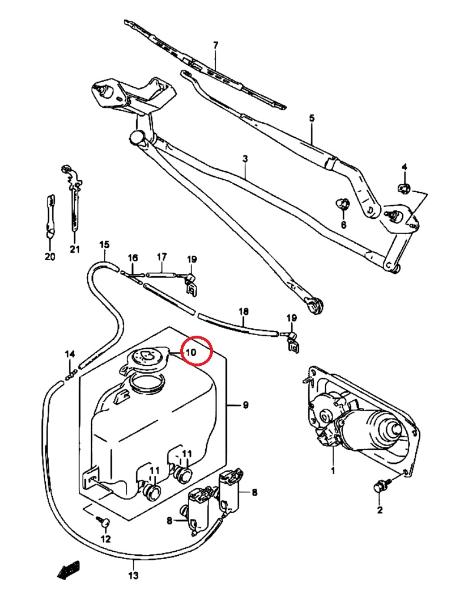 7
5
3
4
6
20
21
15
16
17
19
18
19
14
10
9
11
11
8
8
12
13
1
2