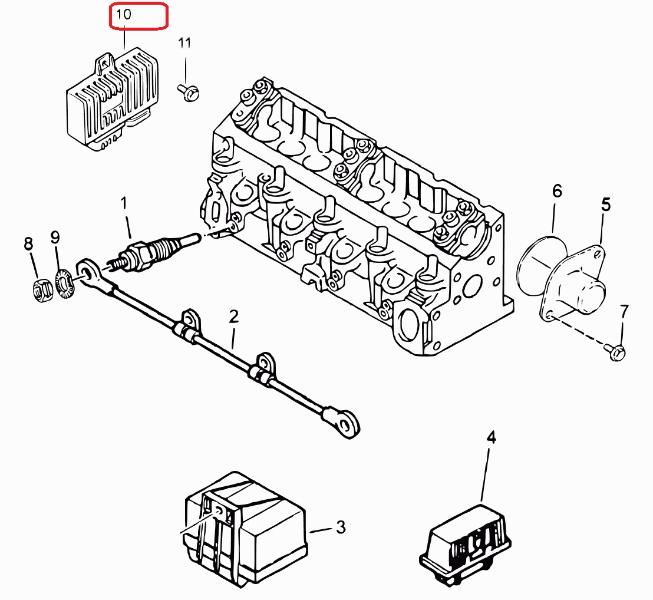 10
11
1
6
5
8
9
2
7
4
3