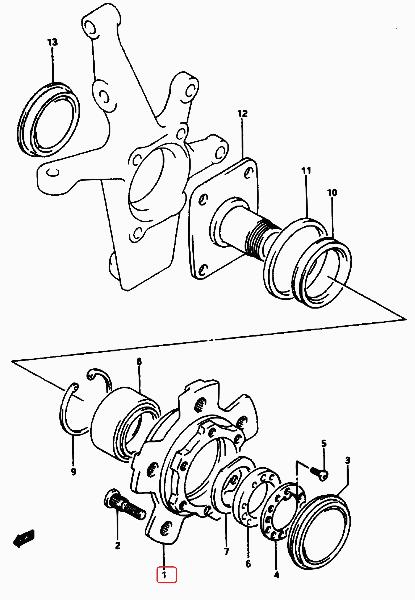 13
12
11
10
8
9
5
3
2
7
6
4
1