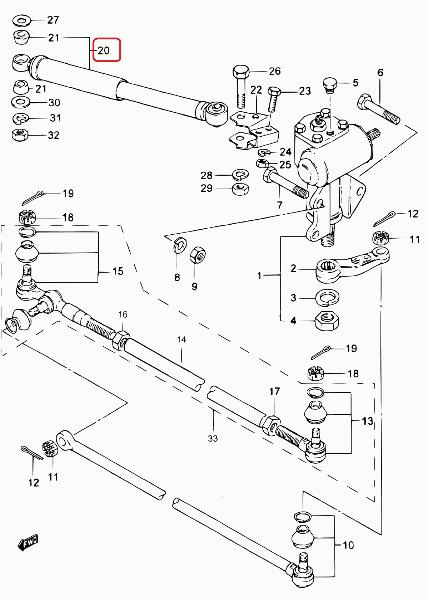 27
21
20
21
30
31
32
26
22
23
5
6
24
25
28
29
7
19
18
12
11
15
8
9
1
2
3
4
16
14
19
18
17
13
33
12
11
10
FWD