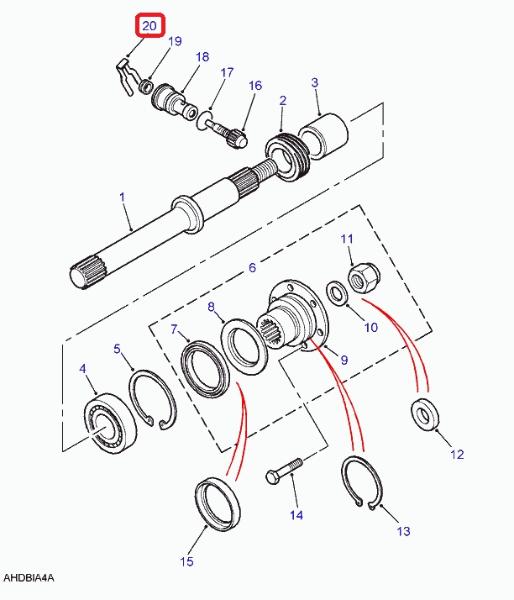 20
19
18
17
16
3
2
1
11
6
8
7
10
9
5
4
12
14
13
15
AHDBIA4A