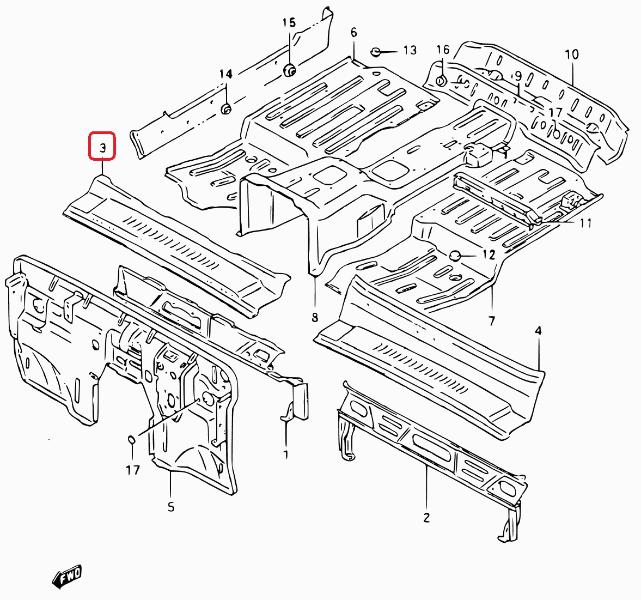 15
6
13
16
10
14
9
17
3
11
12
8
7
4
1
17
5
2
FWD