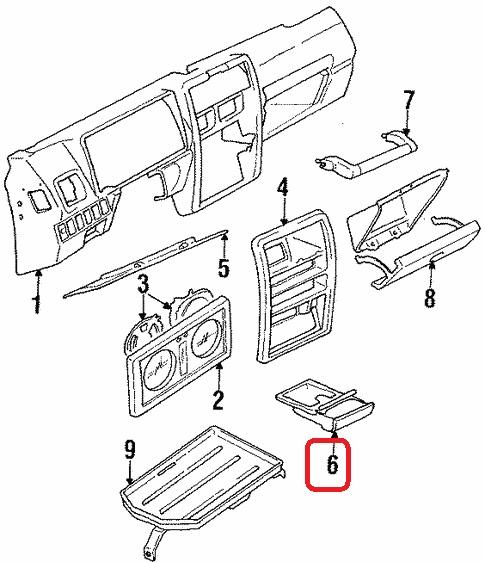 7
4
5
1
3
8
2
6
9