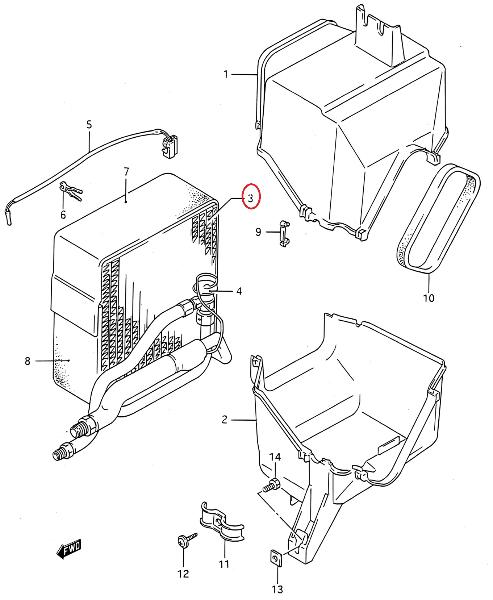 1
5
7
3
6
9
4
10
8
2
14
FWD
12
11
13