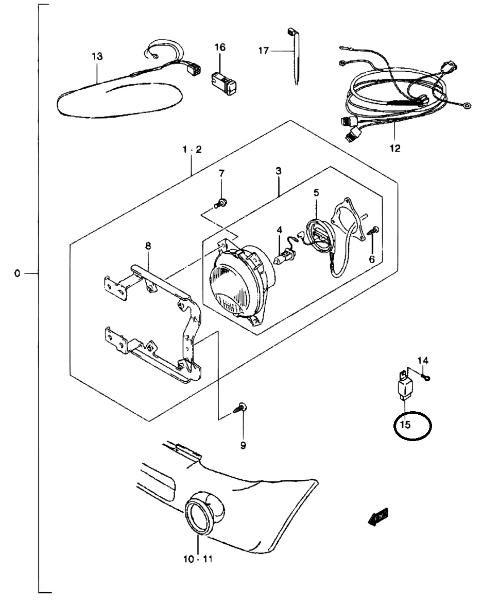 13
16
17
12
1 · 2
7
3
5
4
6
8
0
14
15
9
10 · 11