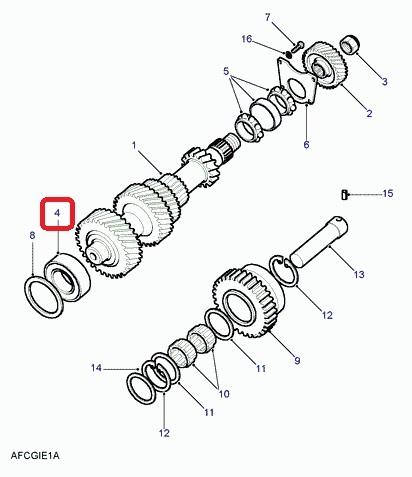 7
16
3
5
2
6
1
15
4
8
13
12
9
11
14
10
11
12
AFCGIE1A