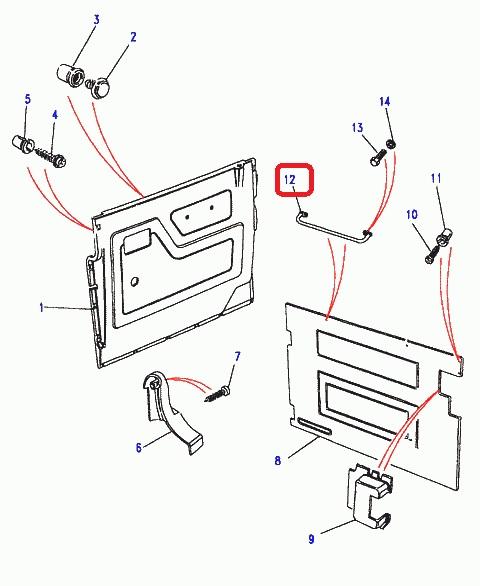 3
2
5
4
14
13
12
11
10
1
7
6
8
9