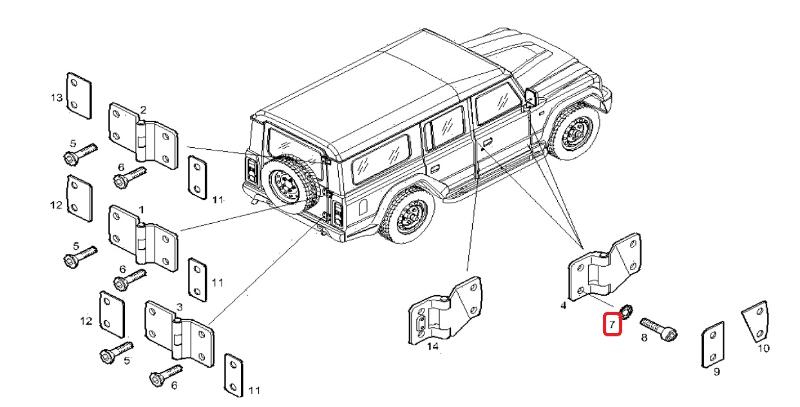 13
2
5
6
11
12
1
5
6
11
12
3
5
6
11
14
4
7
8
9
10