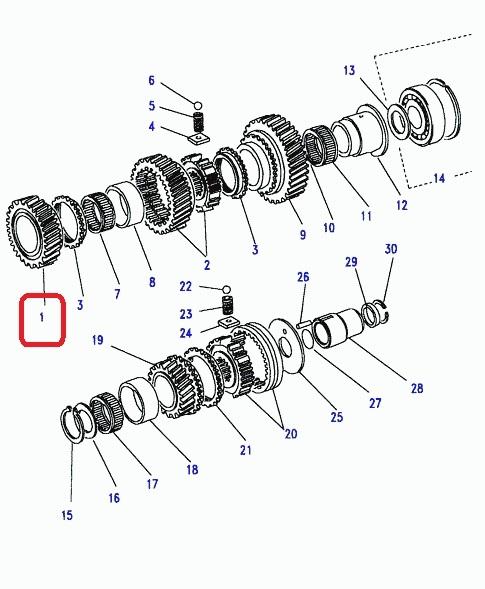 6
5
4
13
14
12
11
10
9
3
2
8
7
3
1
22
23
24
26
29
30
19
28
27
25
20
21
18
17
16
15