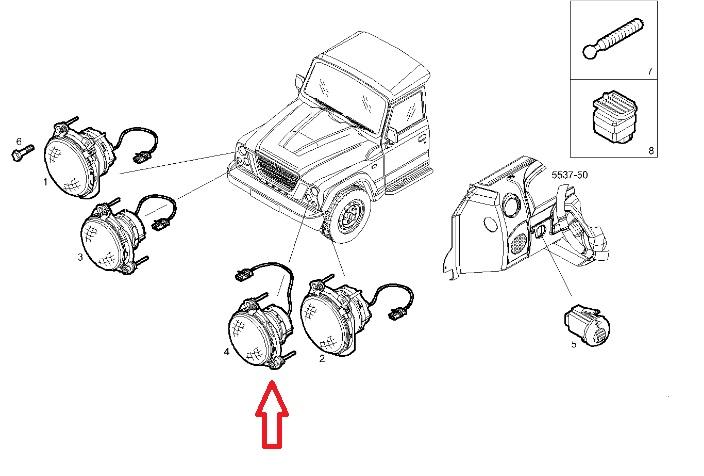 7

8

5537-50

6

1

3

4

2

5