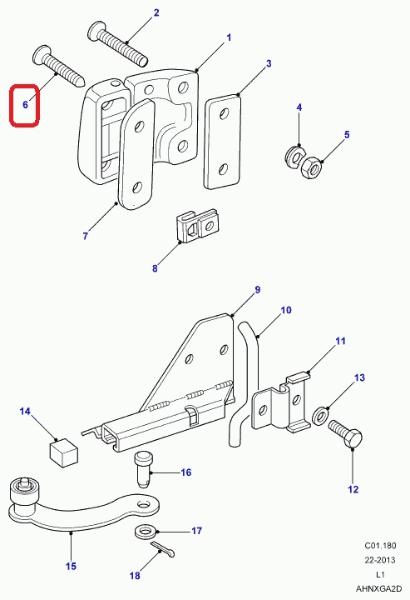 2
1
3
6
4
5
7
8
9
10
11
13
14
16
12
17
15
18
C01.180
22-2013
L1
AHNXGA2D