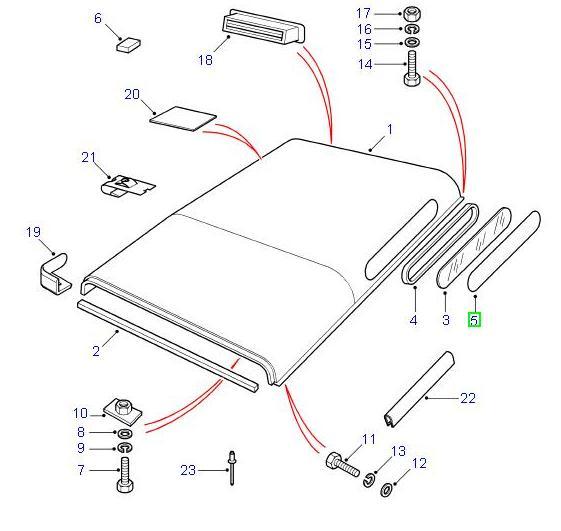 6
18
17
16
15
14
20
1
21
19
4
3
5
2
22
10
8
9
7
23
11
13
12