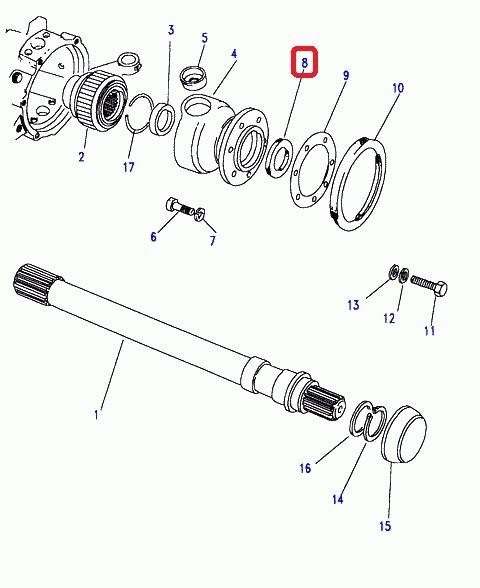 3
5
4
8
9
10
2
17
6
7
13
12
11
1
16
14
15