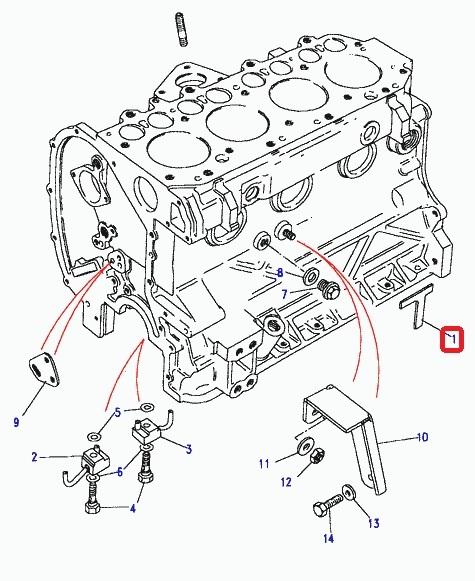 8
7
1
9
5
3
2
6
4
10
11
12
13
14