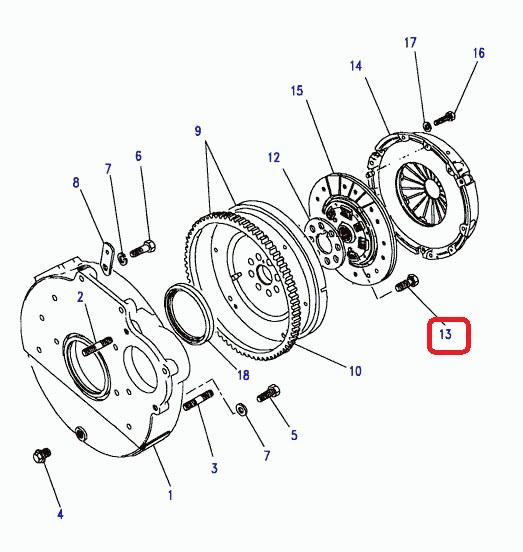 17
16
14
15
9
12
6
7
8
2
13
18
10
5
7
3
1
4