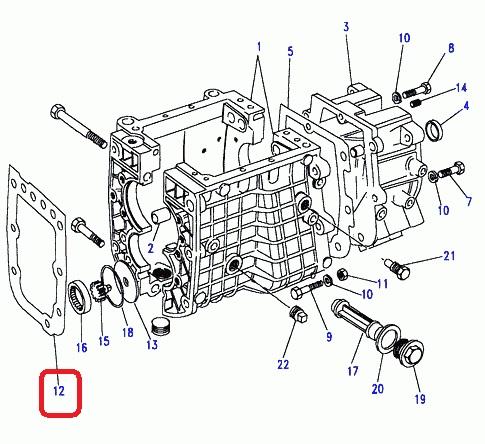 1
5
3
10
8
14
4
7
10
2
21
11
10
9
22
17
20
19
16
15
18
13
12