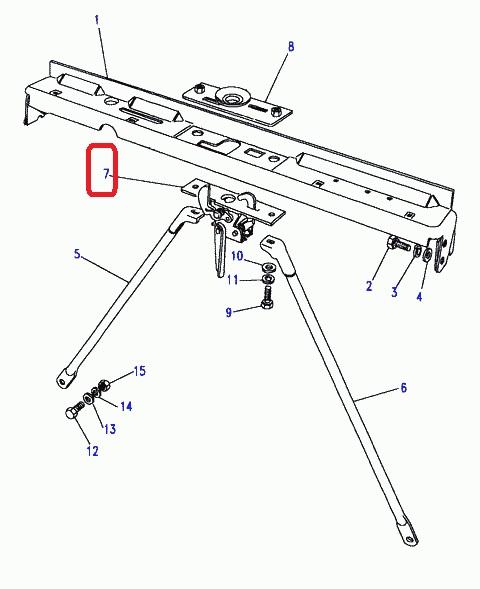 1
8
7
5
10
11
9
2
3
4
15
14
13
12
6