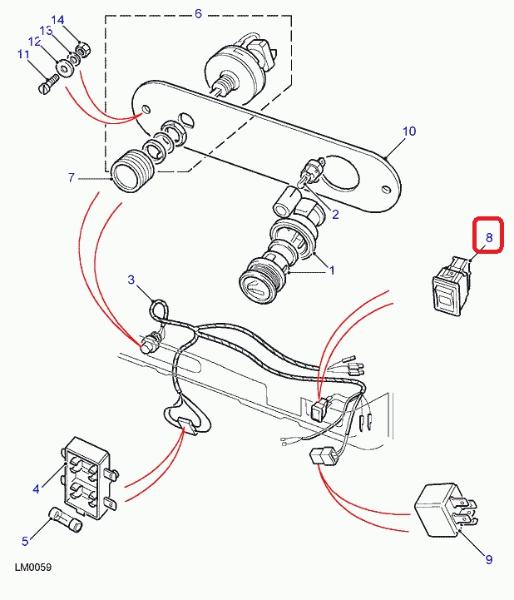 14
13
12
11
6
10
7
2
8
1
3
4
5
9
LM0059