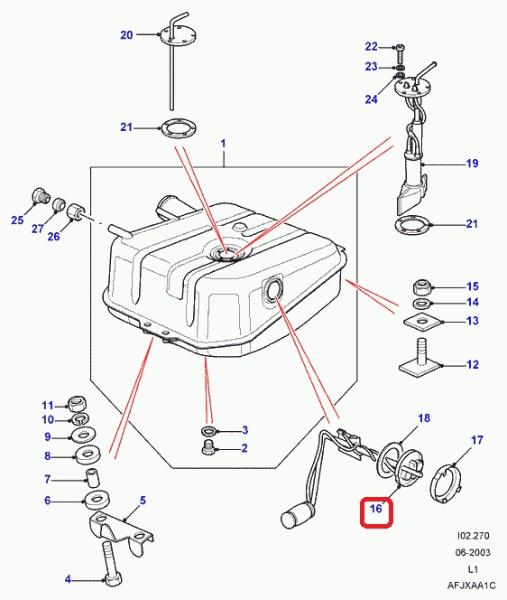 20
22
23
24
21
1
19
25
27
26
21
15
14
13
12
11
10
9
8
7
6
5
4
3
2
18
17
16
I02.270
06-2003
L1
AFJXAA1C