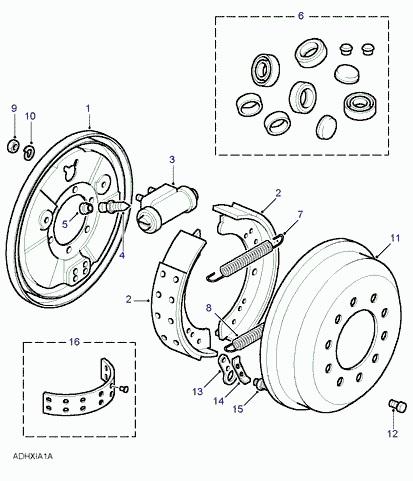 6
9
10
1
3
2
7
5
4
11
2
8
16
13
14
15
12
ADHXIA1A