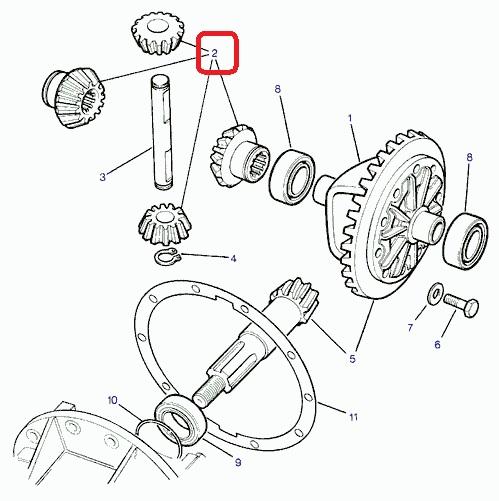 2
8
1
8
3
4
7
6
5
10
11
9