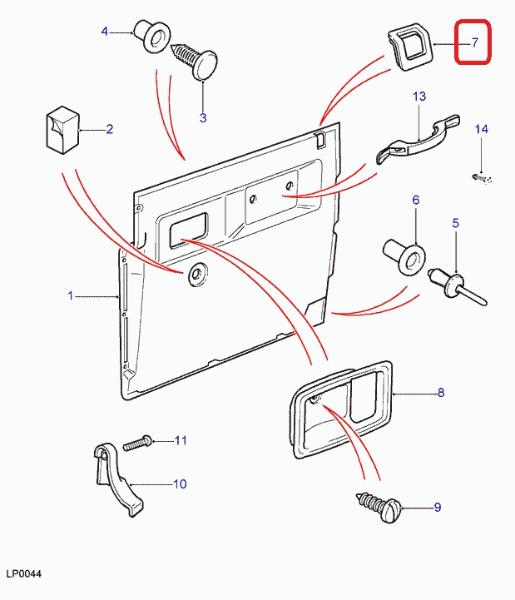 4
7
3
13
2
14
6
5
1
8
11
10
9
LP0044