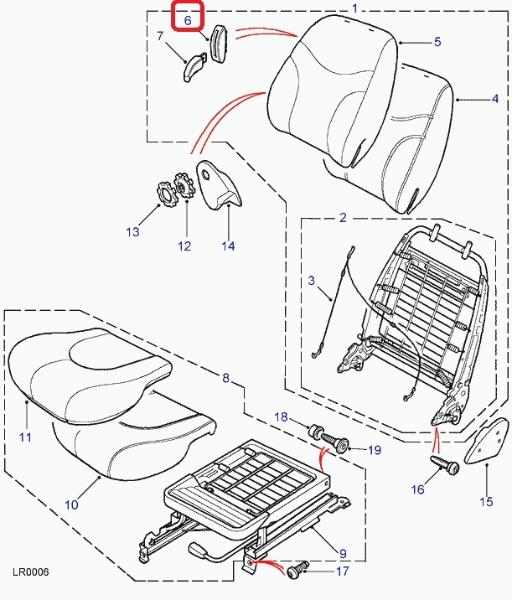 1
6
7
5
4
13
12
14
2
3
8
11
18
19
10
16
15
9
17
LR0006