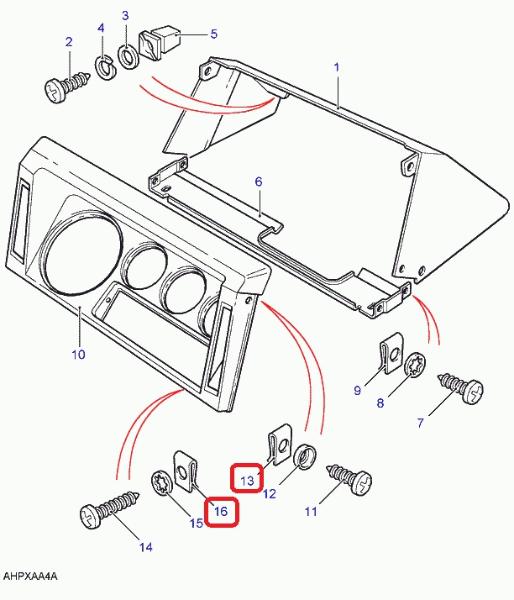 2
4
3
5
1
6
10
9
8
7
13
12
11
16
15
14
AHPXAA4A