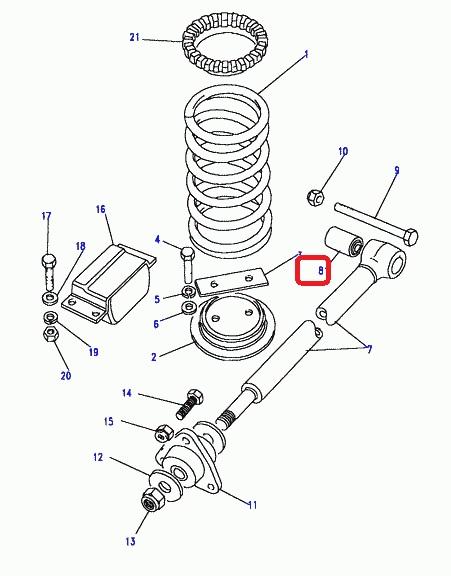 21
1
10
9
17
16
18
4
3
8
5
6
2
19
20
7
14
15
12
11
13