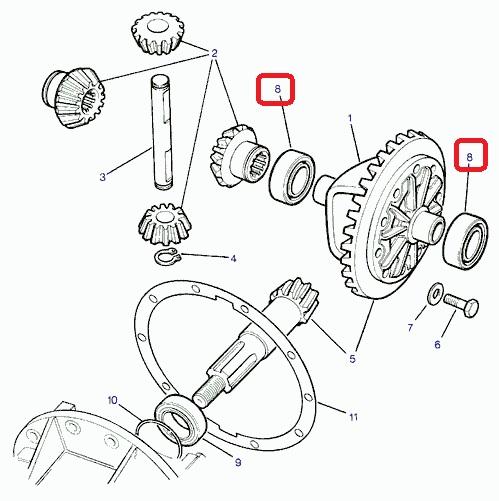 2
8
1
8
3
4
7
6
5
10
11
9