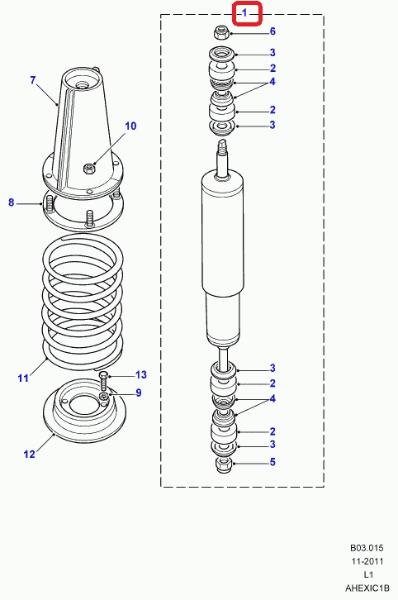 1
6
3
2
4
2
3
7
10
8
11
13
9
12
3
2
4
2
3
5
B03.015
11-2011
L1
AHEXIC1B