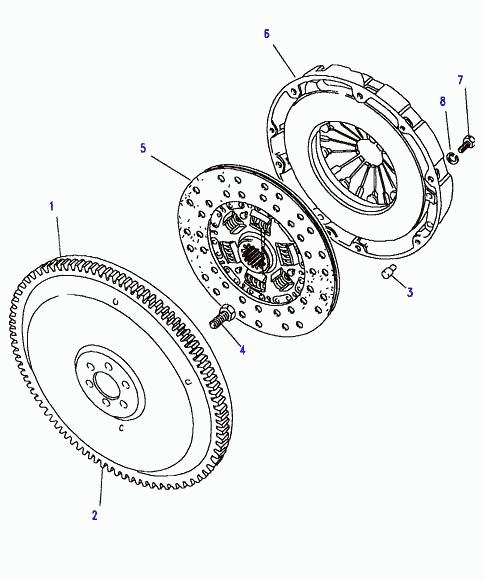 6
7
8
5
1
3
4
2