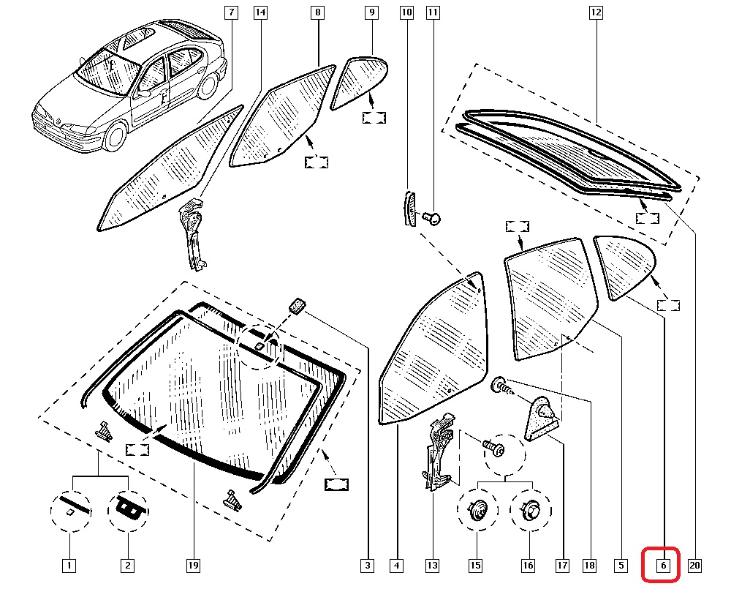 7
14
8
9
10
11
12
1
2
19
3
4
13
15
16
17
18
5
6
20