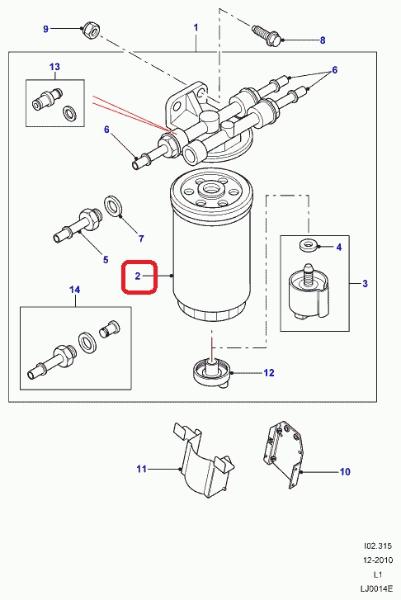 9
1
8
13
6
6
7
5
2
4
3
14
12
11
10
I02.315
12-2010
L1
LJ0014E